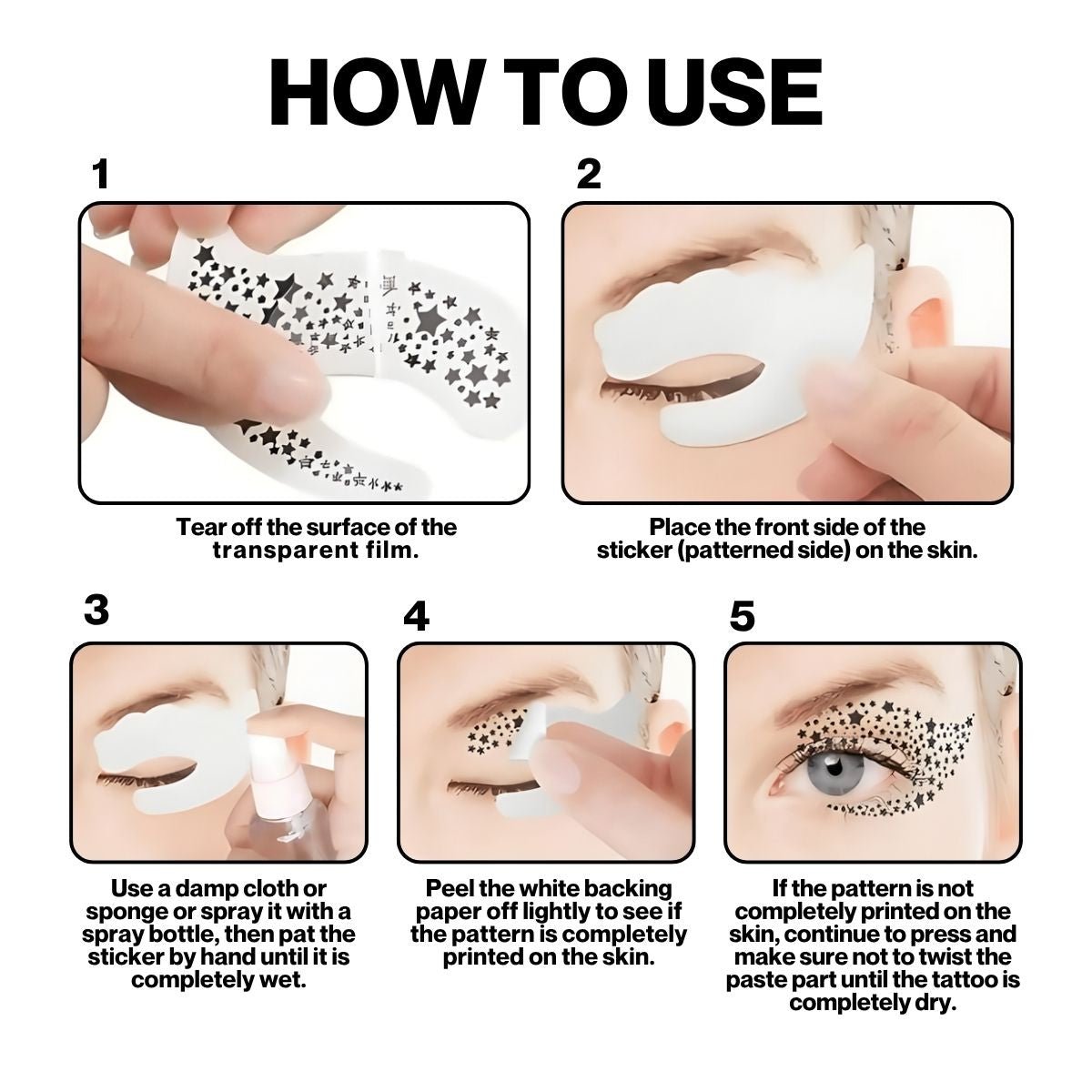 HOW TO USE

1

Tear off the surface of the transparent film.

2

Place the front side of the sticker (patterned side) on the skin.

3

Use a damp cloth or sponge or spray it with a spray bottle, then pat the sticker by hand until it is completely wet.

4

Peel the white backing paper off lightly to see if the pattern is completely printed on the skin.

5

If the pattern is not completely printed on the skin, continue to press and make sure not to twist the paste part until the tattoo is completely dry.