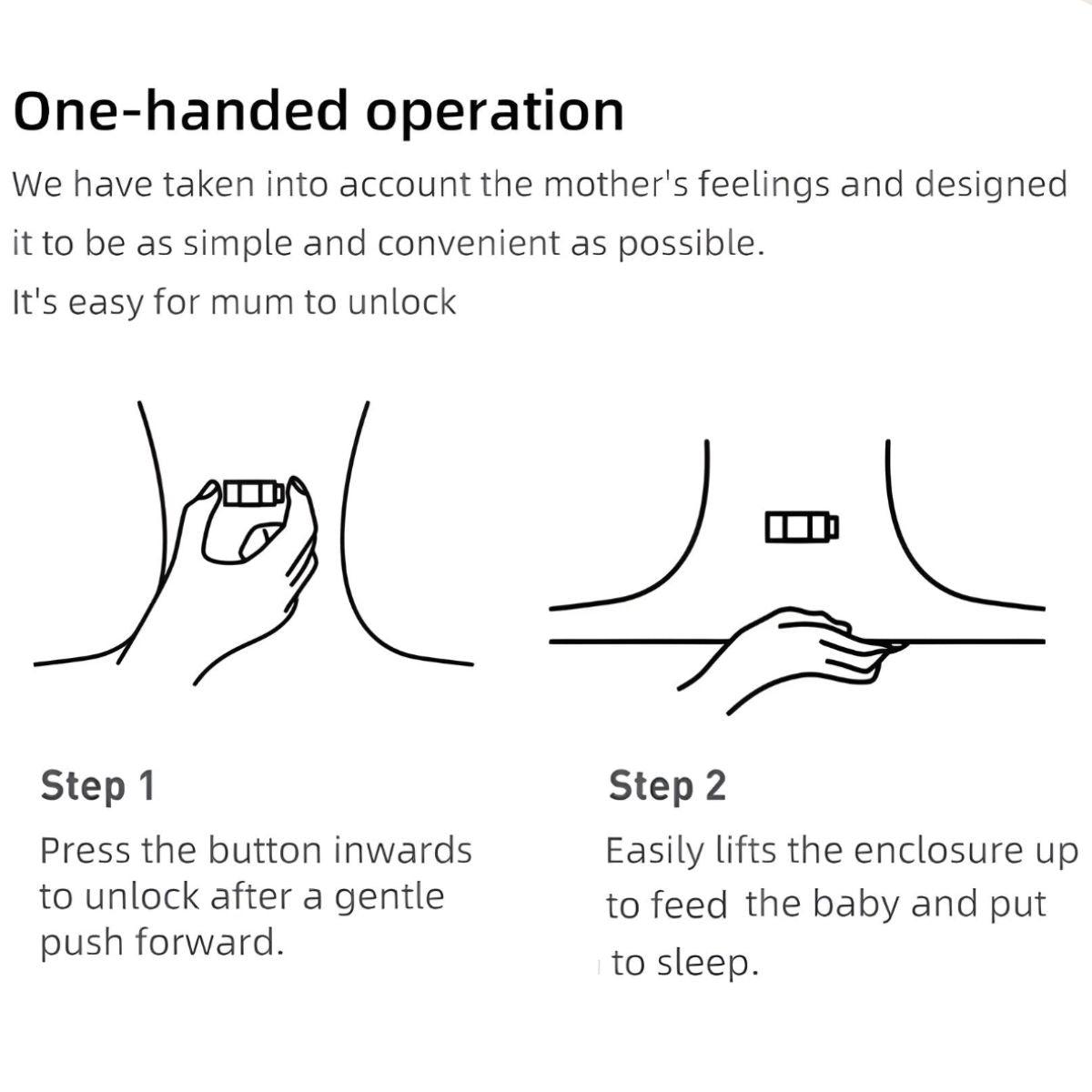 One-handed operation

We have taken into account the mother's feelings and designed it to be as simple and convenient as possible.
It's easy for mum to unlock

Step 1
Press the button inwards to unlock after a gentle push forward.

Step 2
Easily lifts the enclosure up to feed the baby and put to sleep.